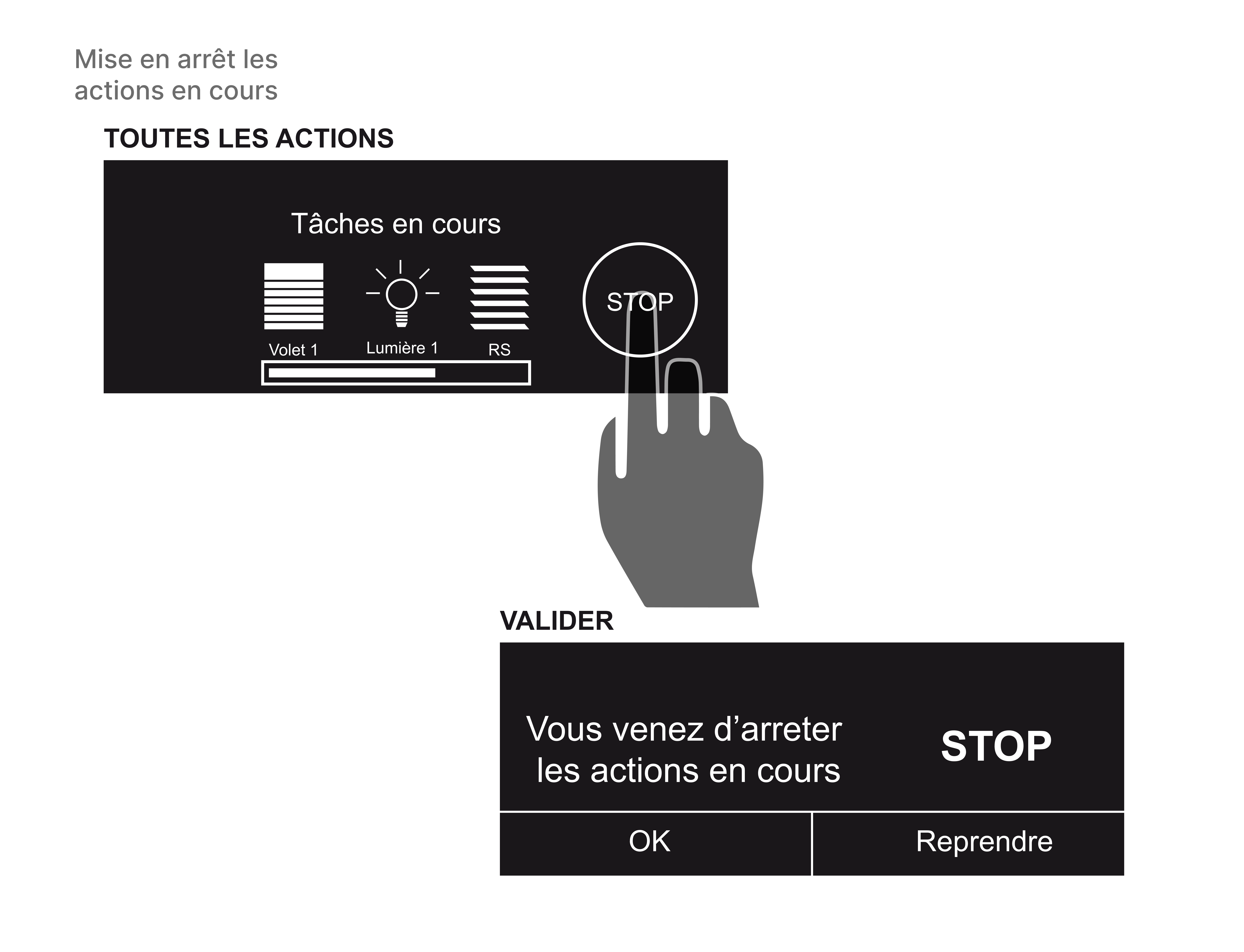 Mise en arrêt les actions en cours

TOUTES LES ACTIONS

Tâches en cours

Volet 1

Lumière 1

RS

STOP

VALIDER

Vous venez d'arreter les actions en cours

STOP

OK

Reprendre