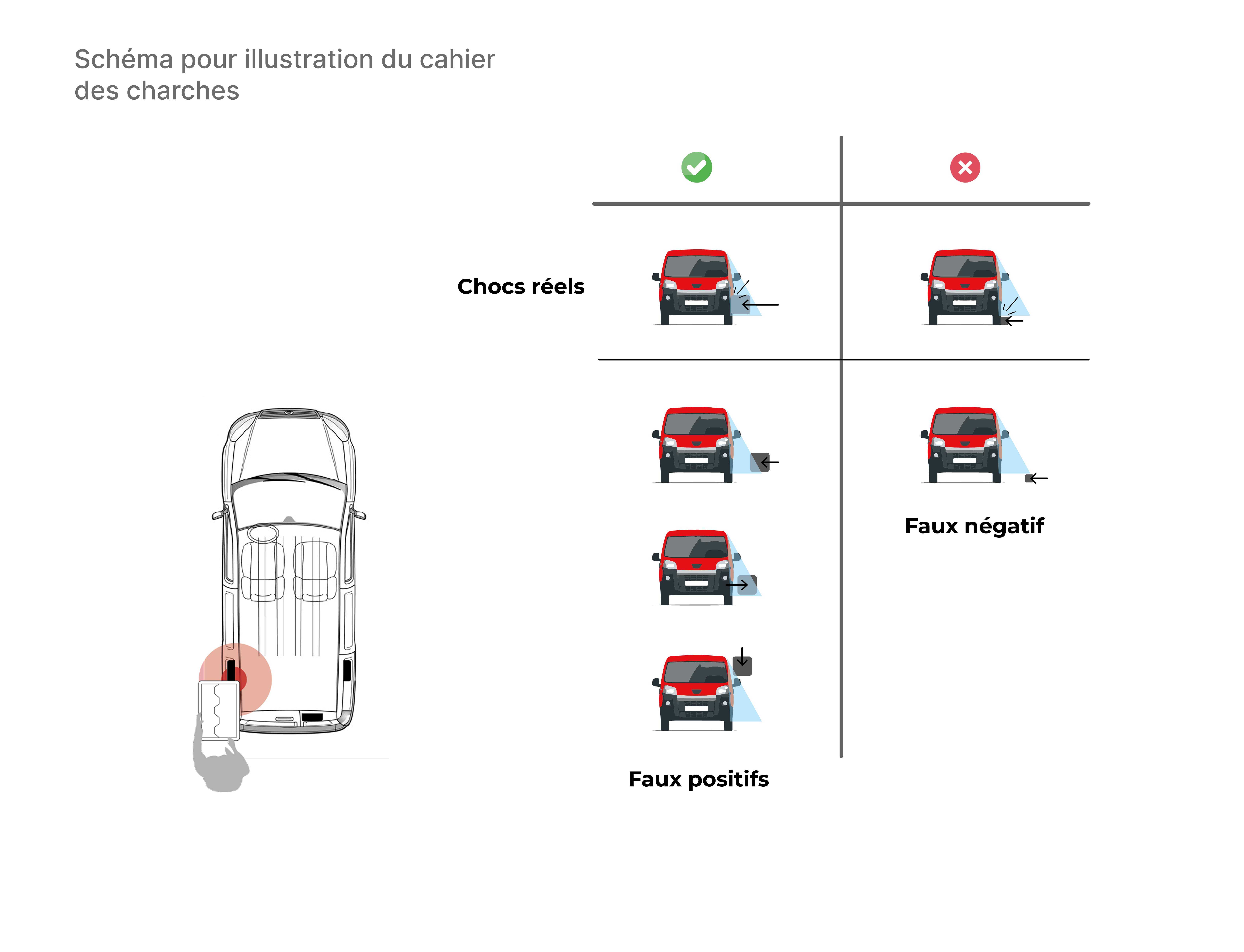 Schéma pour illustration du cahier des charches

Chocs réels

Faux négatif

Faux positifs